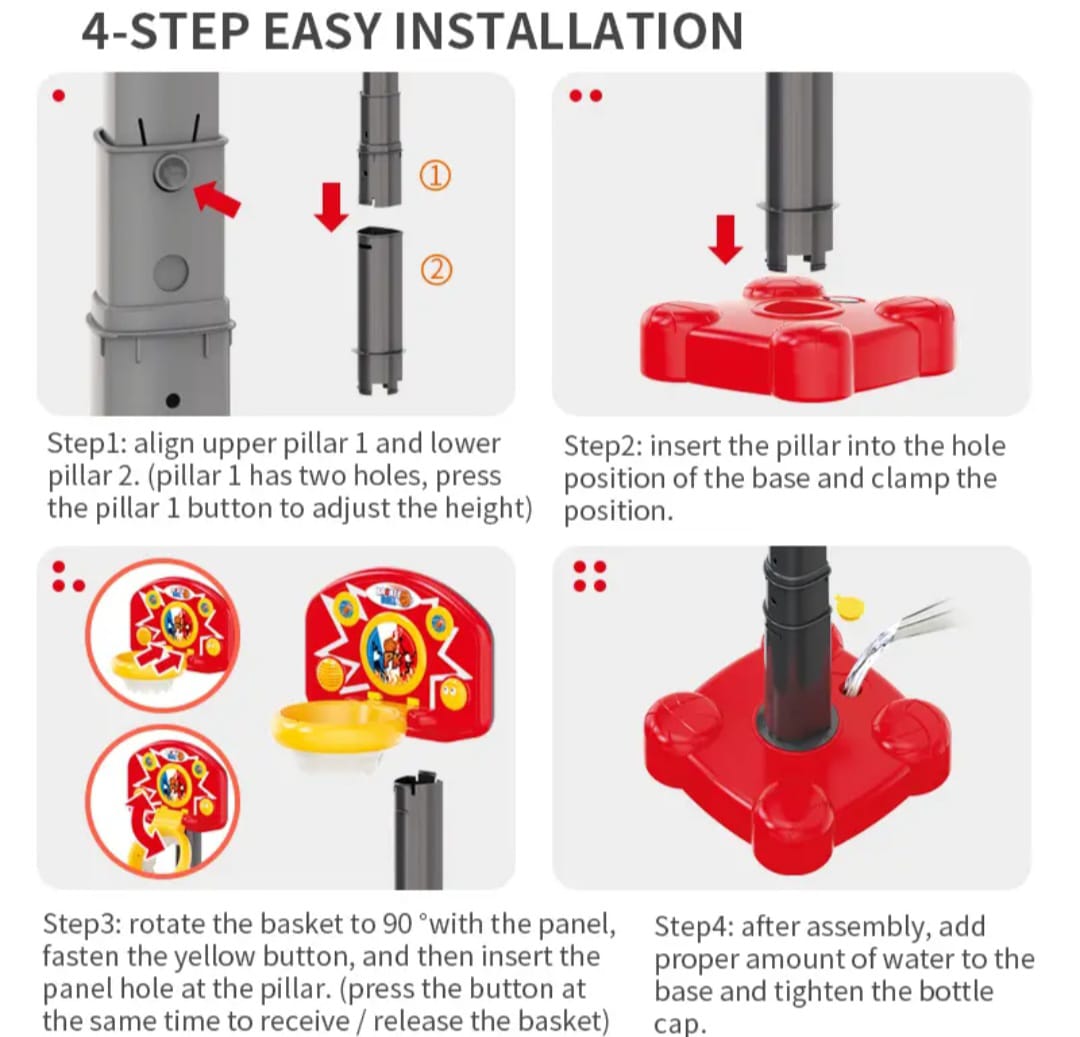 4-STEP EASY INSTALLATION

①

②

Step1: align upper pillar 1 and lower pillar 2. (pillar 1 has two holes, press the pillar 1 button to adjust the height)

Step2: insert the pillar into the hole position of the base and clamp the position.

Step3: rotate the basket to 90 °with the panel, fasten the yellow button, and then insert the panel hole at the pillar. (press the button at the same time to receive / release the basket)

Step4: after assembly, add proper amount of water to the base and tighten the bottle cap.